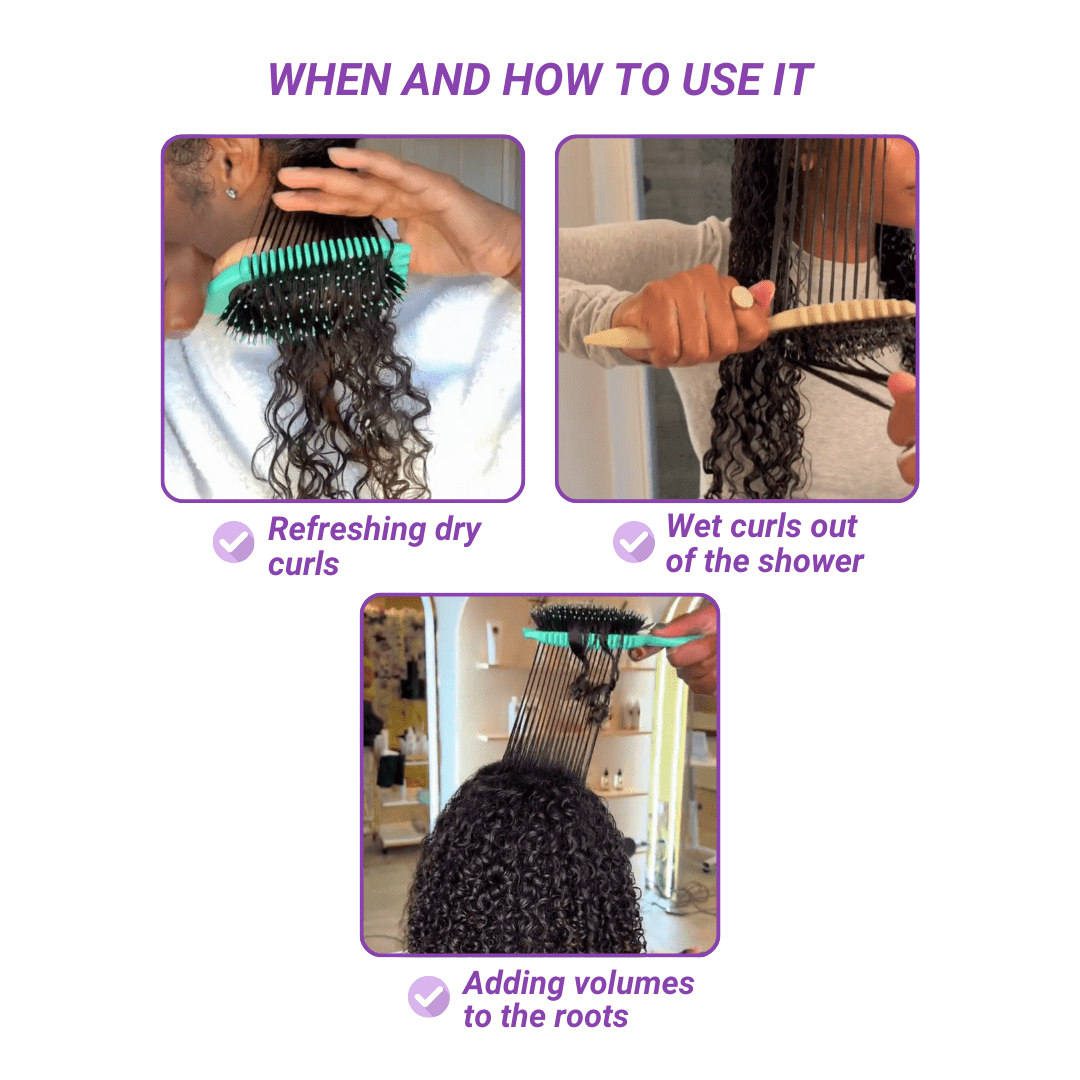 WHEN AND HOW TO USE IT

Refreshing dry curls

Wet curls out of the shower

Adding volumes to the roots