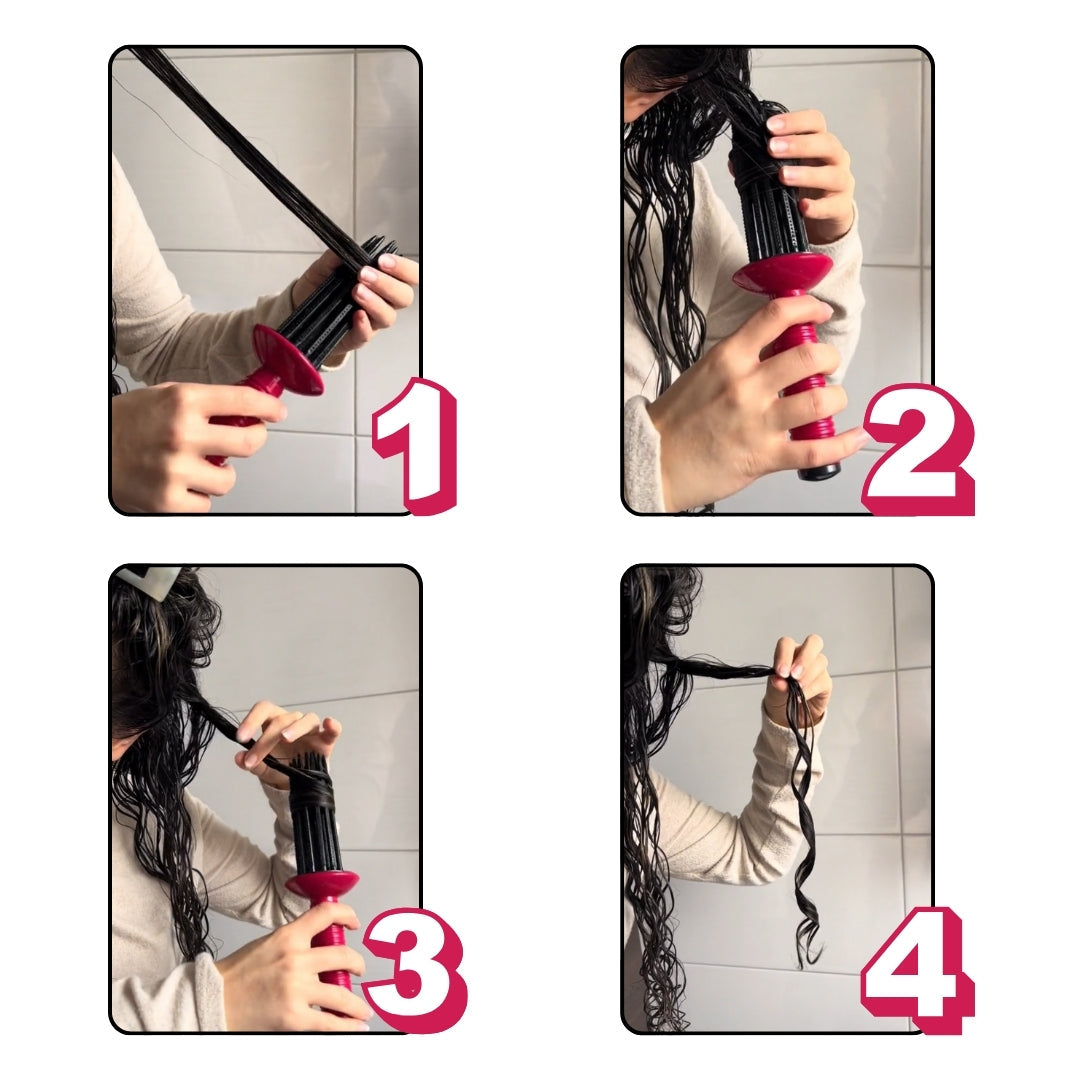 1

2

3

4