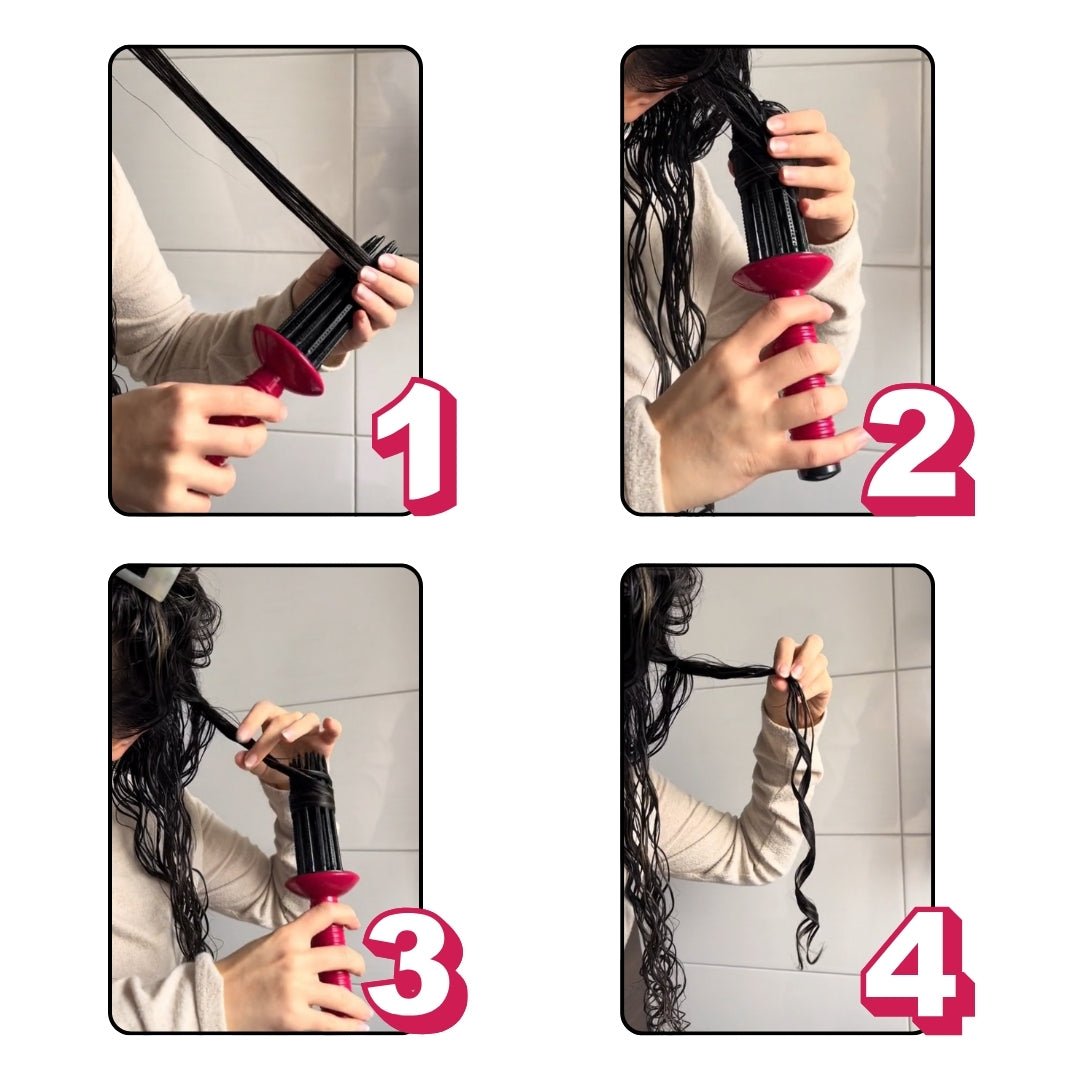 1

2

3

4